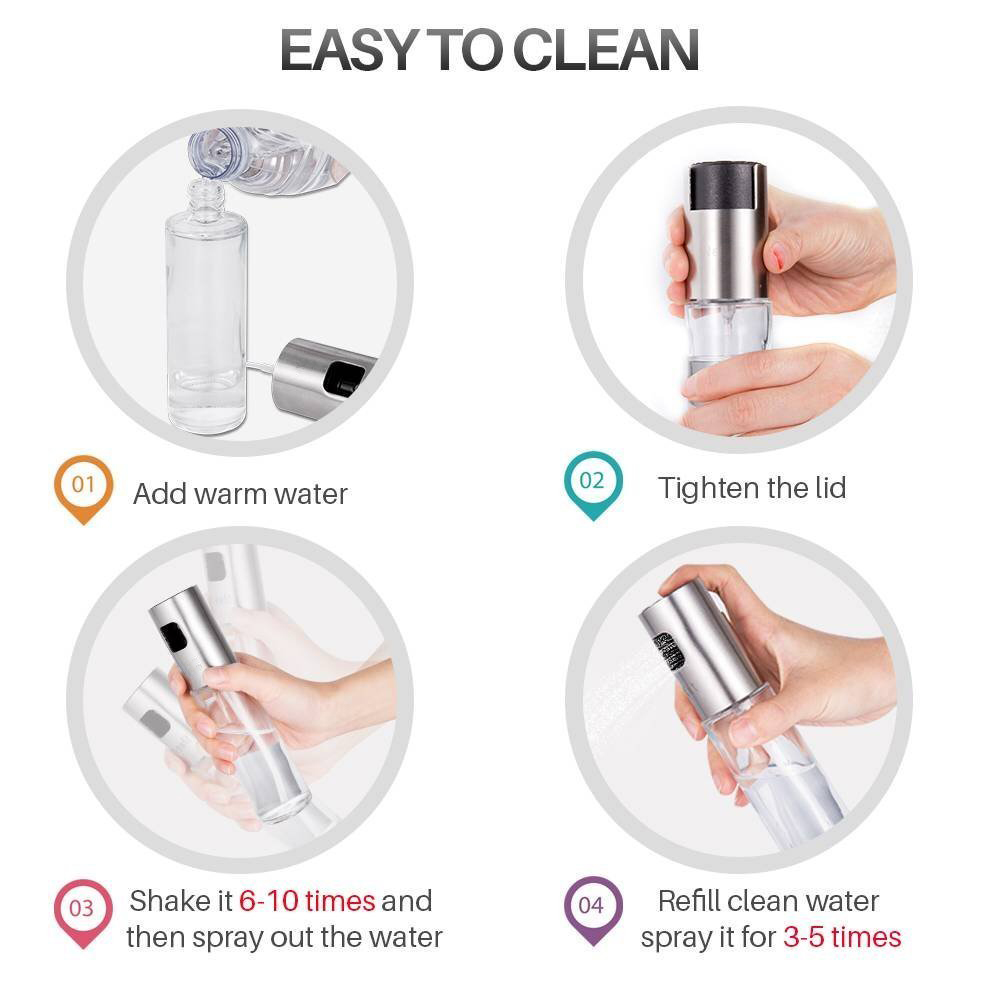 EASY TO CLEAN

01 Add warm water

02 Tighten the lid

03 Shake it 6-10 times and then spray out the water

04 Refill clean water spray it for 3-5 times